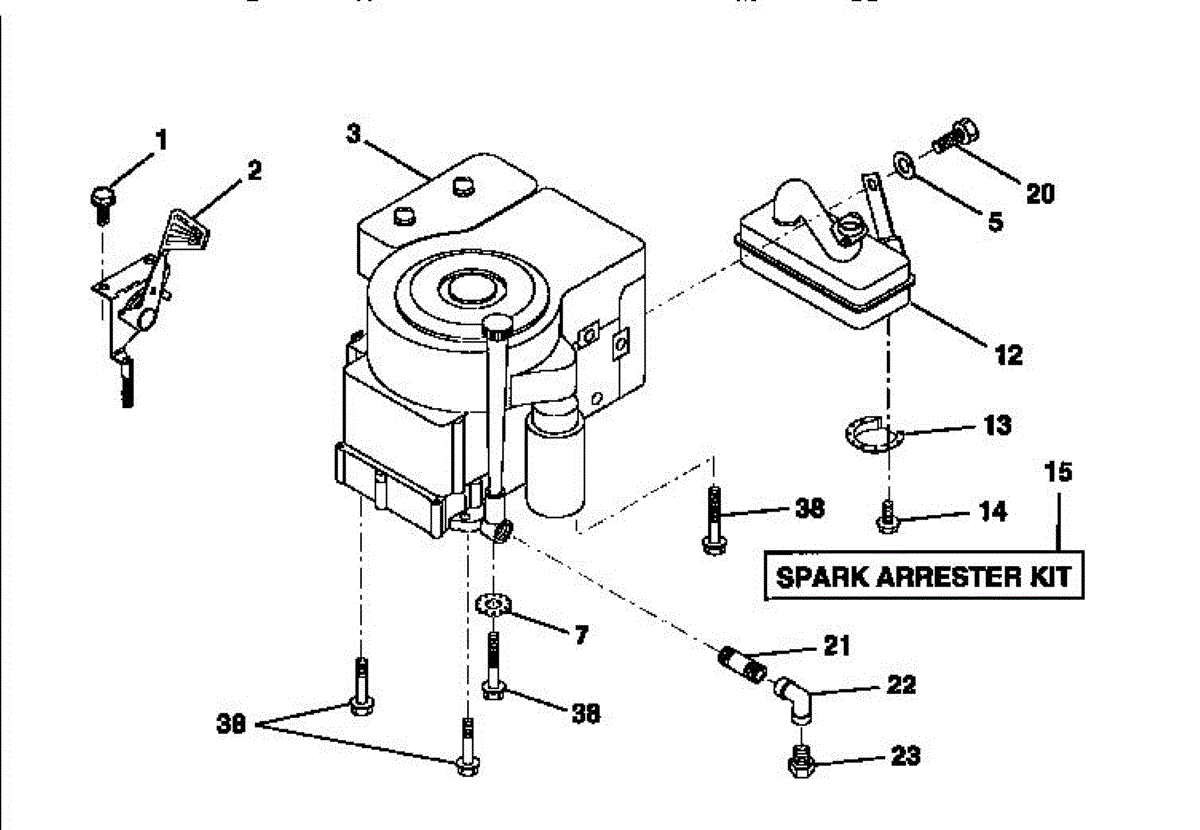 1
2
3
20
5
12
13
15
38
14
SPARK ARRESTER KIT
7
21
22
38
38
23