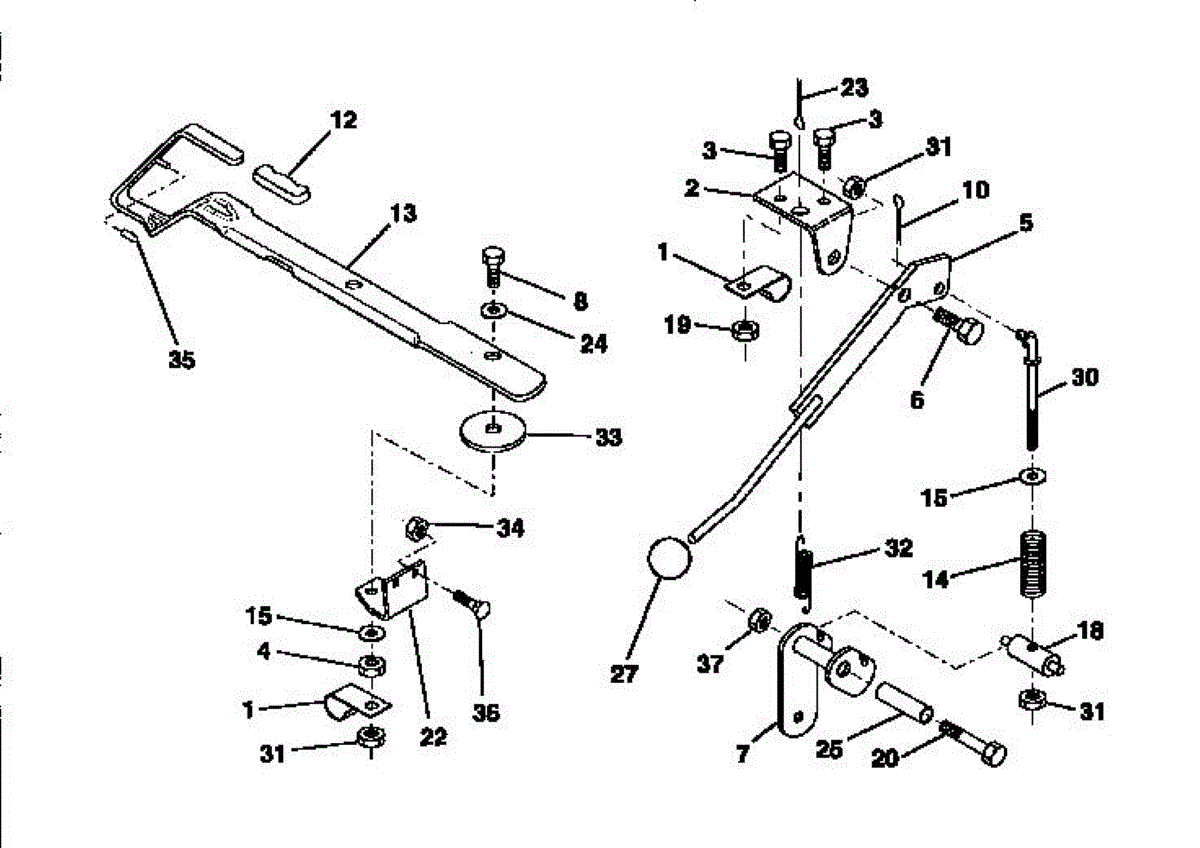 12
13
35
8
24
33
34
15
4
1
31
22
36
23
3
3
31
2
10
5
1
19
6
30
15
14
32
27
37
18
31
7
25
20