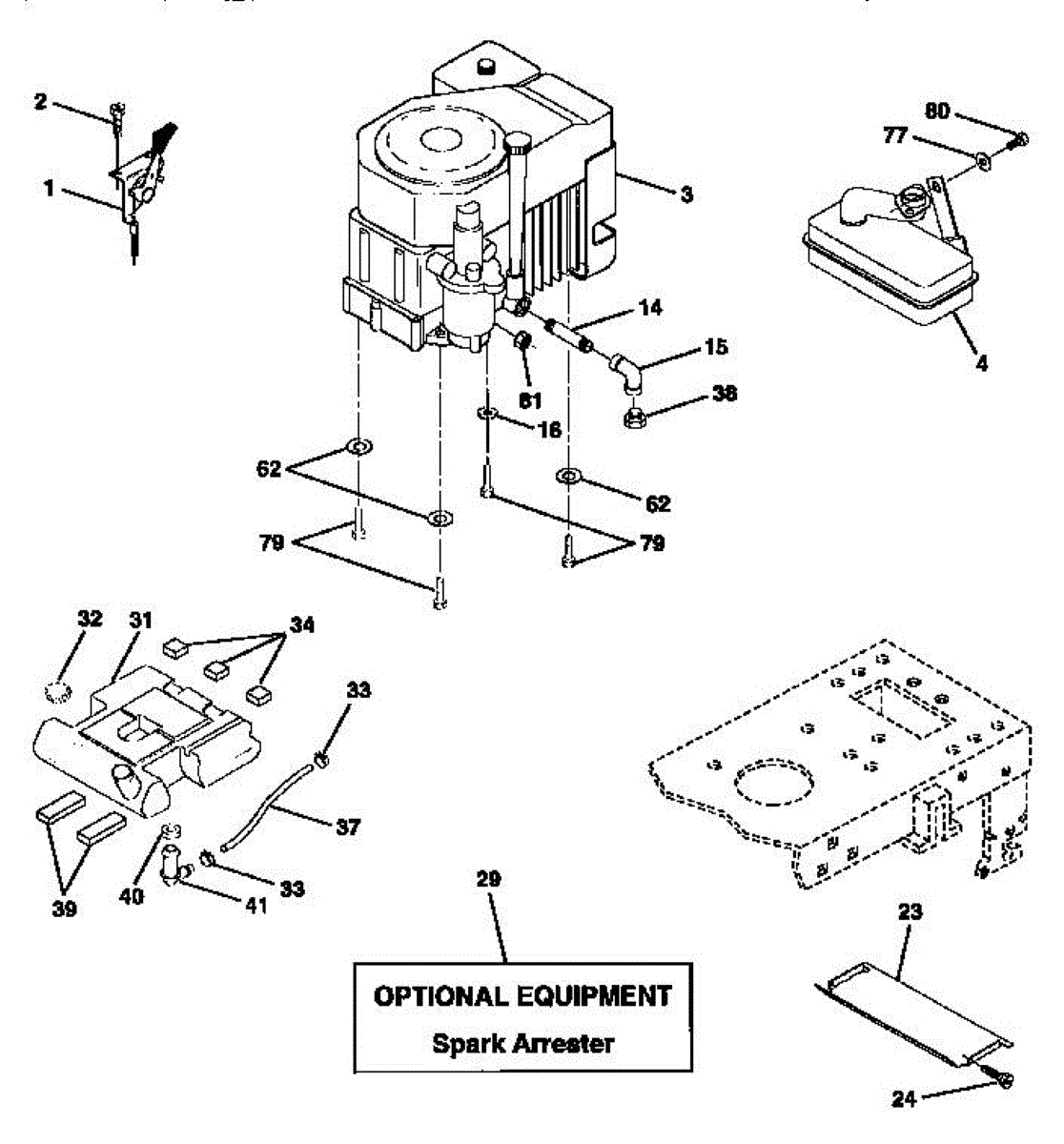 2
1
3
80
77
4
14
15
81
38
16
62
62
79
79
32
31
34
33
37
39
40
41
33
29
OPTIONAL EQUIPMENT
Spark Arrester
23
24