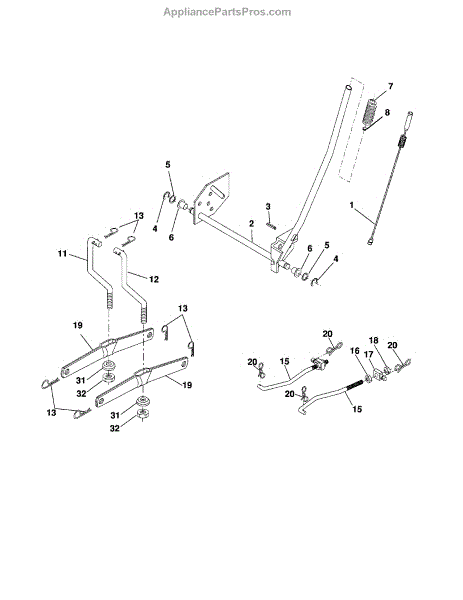 AppliancePartsPros.com

7
8
5
3
1
4
6
2
13
6
5
4
11
12
13
19
20
18
20
16
17
20
15
31
32
19
20
15
13
31
32