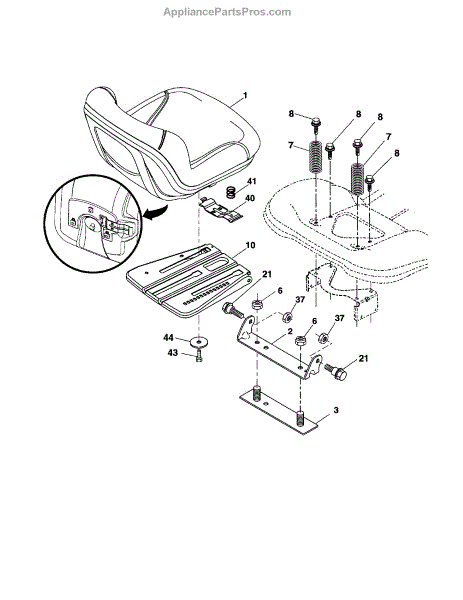 AppliancePartsPros.com

1
8
8
8
7
7
8
41
40
10
21
6
37
6
37
2
21
44
43
3