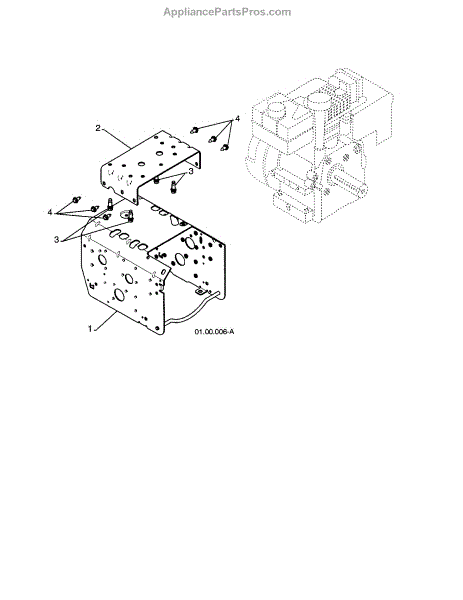 AppliancePartsPros.com

2

4

3

4

3

1

01.00.006-A