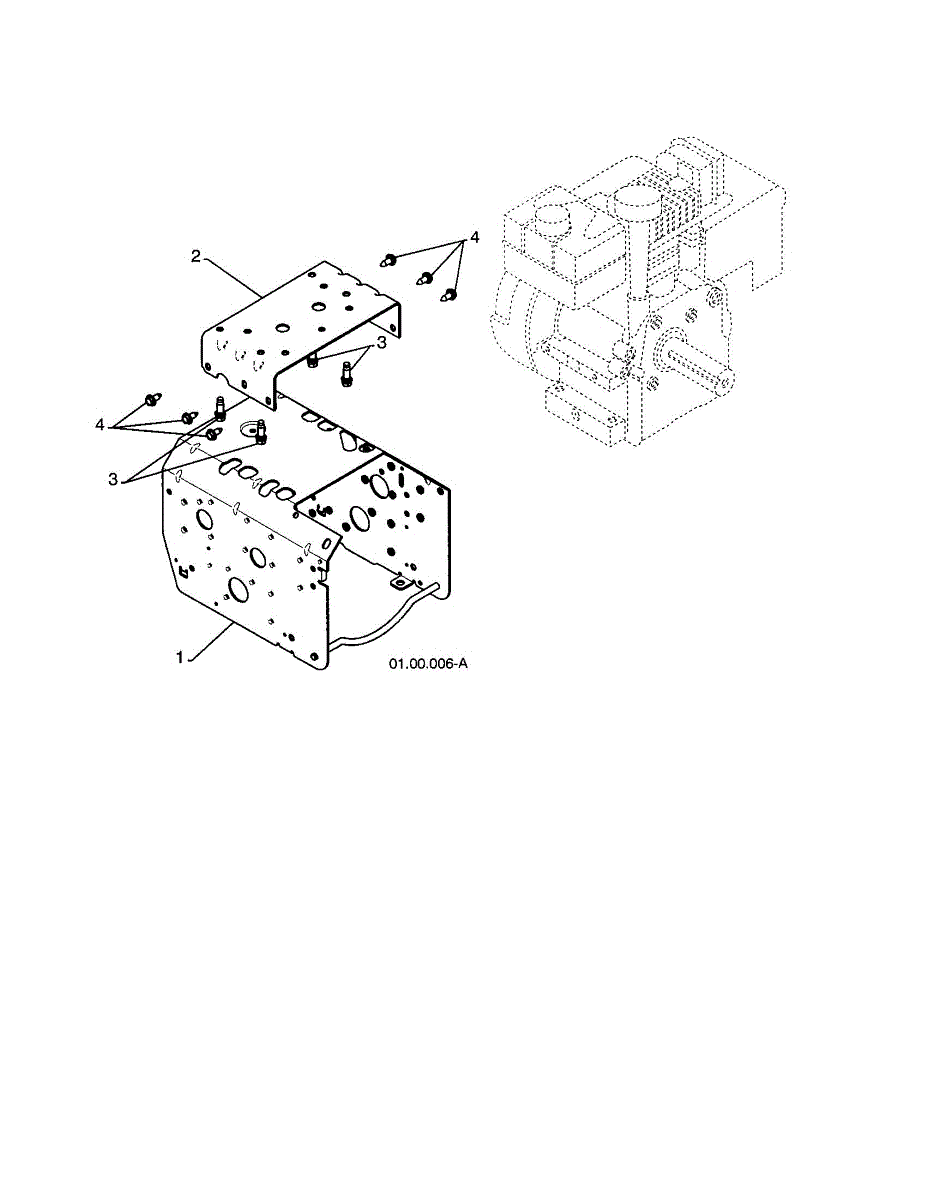 2
4
3
4
3
1
01.00.006-A