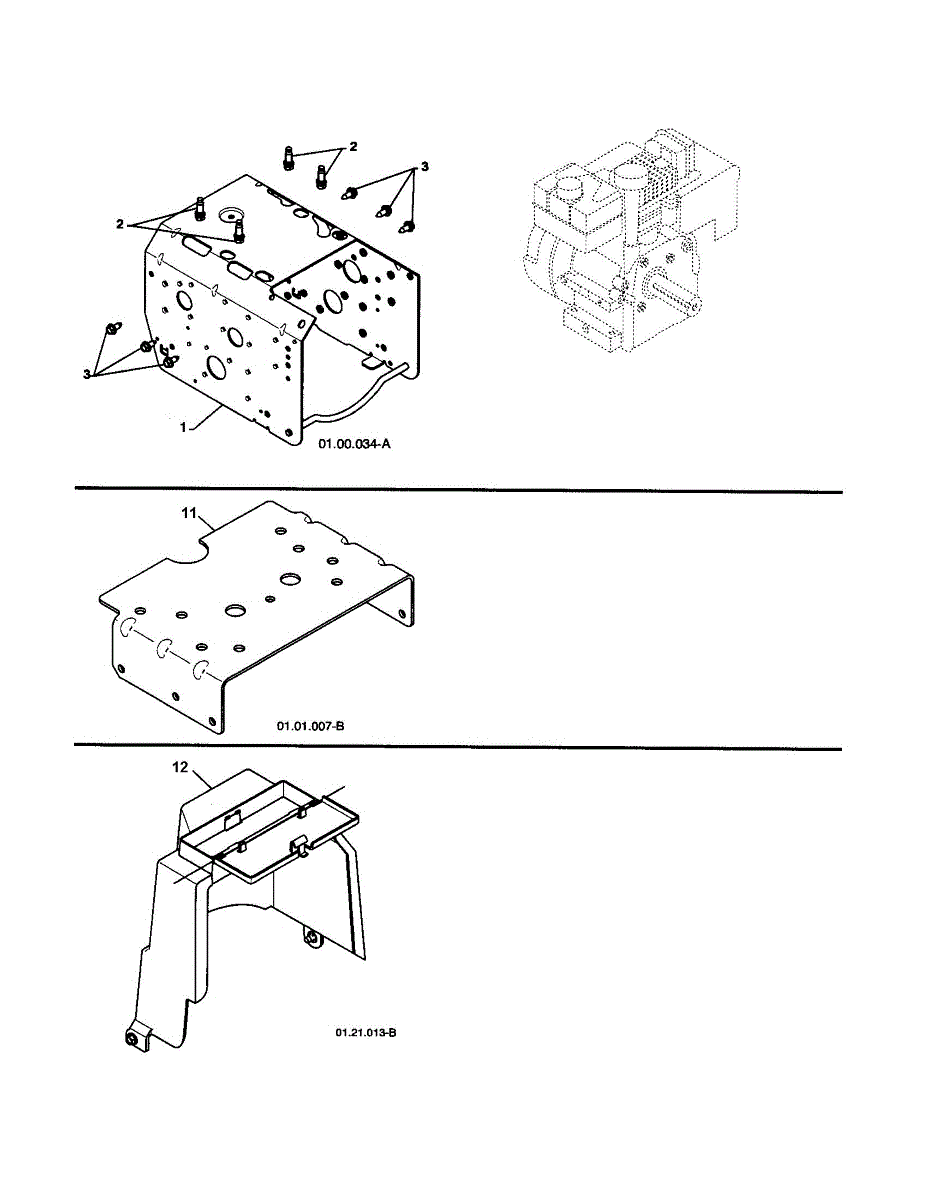 2
3
2
3
1
01.00.034-A

11
01.01.007-B

12
01.21.013-B