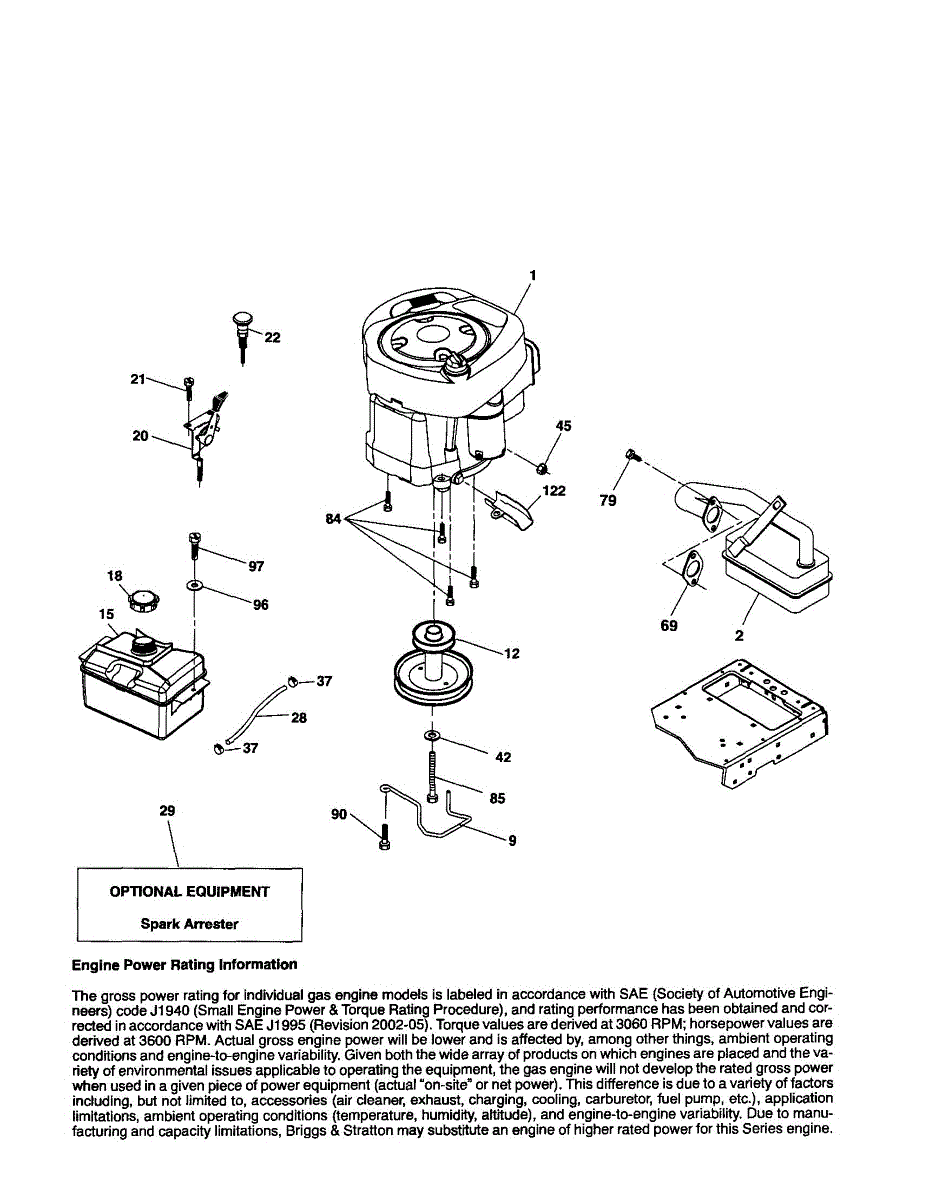 1
22
21
20
45
122
79
84
97
18
96
15
69
2
12
37
28
37
42
85
29
90
9

OPTIONAL EQUIPMENT

Spark Arrester

Engine Power Rating Information

The gross power rating for individual gas engine models is labeled in accordance with SAE (Society of Automotive Engineers) code J1940 (Small Engine Power & Torque Rating Procedure), and rating performance has been obtained and corrected in accordance with SAE J1995 (Revision 2002-05). Torque values are derived at 3060 RPM; horsepower values are derived at 3600 RPM. Actual gross engine power will be lower and is affected by, among other things, ambient operating conditions and engine-to-engine variability. Given both the wide array of products on which engines are placed and the variety of environmental issues applicable to operating the equipment, the gas engine will not develop the rated gross power when used in a given piece of power equipment (actual "on-site" or net power). This difference is due to a variety of factors including, but not limited to, accessories (air cleaner, exhaust, charging, cooling, carburetor, fuel pump, etc.), application limitations, ambient operating conditions (temperature, humidity, altitude), and engine-to-engine variability. Due to manufacturing and capacity limitations, Briggs & Stratton may substitute an engine of higher rated power for this Series engine.