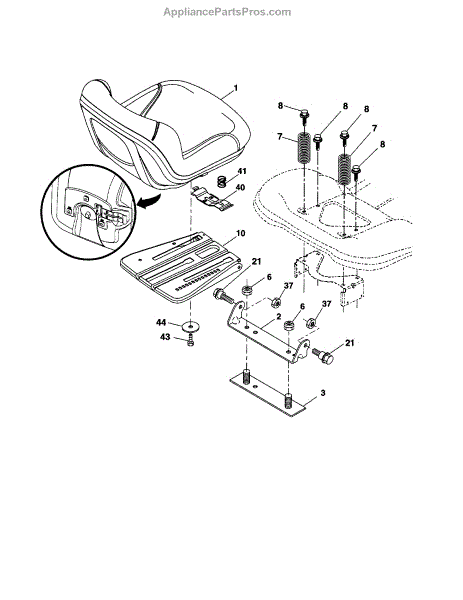 AppliancePartsPros.com

1
8
8
8
7
7
8
41
40
10
21
6
37
6
37
2
44
43
21
3