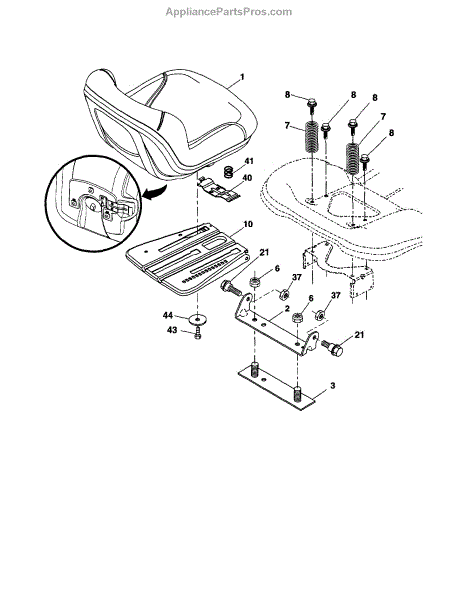 AppliancePartsPros.com

1
8
8
8
7
7
8
41
40
10
21
6
37
6
37
2
44
43
21
3