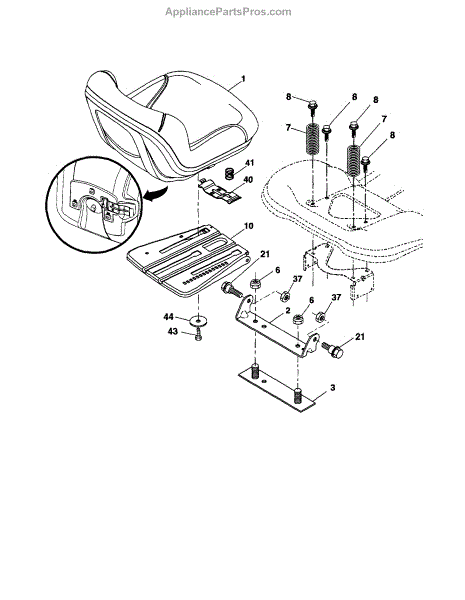 AppliancePartsPros.com

1
8
8
8
7
7
8
41
40
10
21
6
37
6
37
2
44
43
21
3