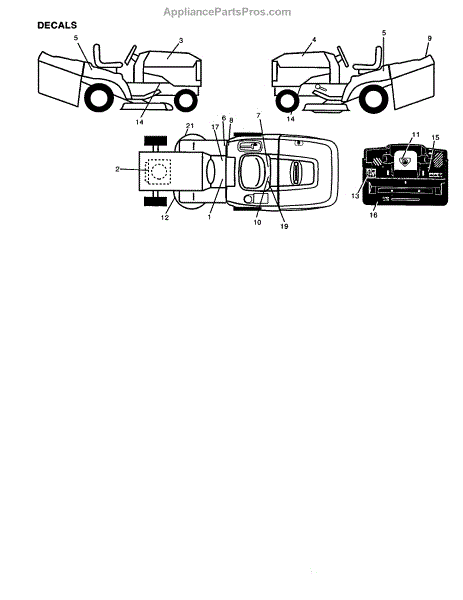 AppliancePartsPros.com

DECALS

5
3
14
4
5
9
14
21
17
6
8
7
2
12
1
10
19
11
15
13
16