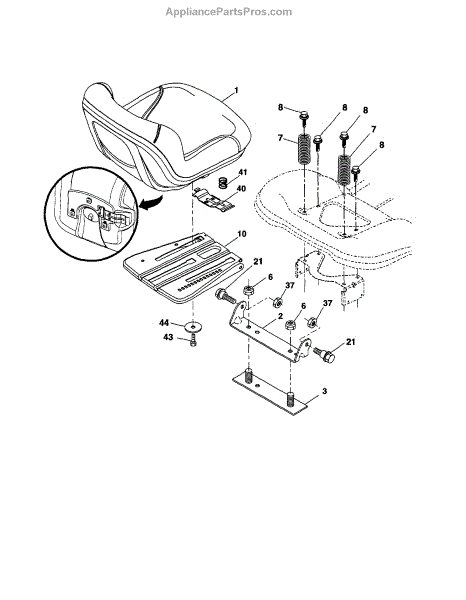 AppliancePartsPros.com

1
8
8
8
7
7
8
41
40
10
21
6
37
6
37
2
44
43
21
3