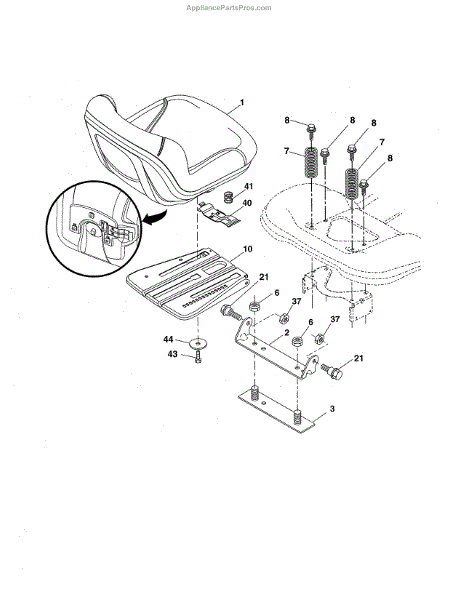 AppliancePartsPros.com

1
8
8
8
7
7
8
41
40
10
21
6
37
6
37
2
21
44
43
3