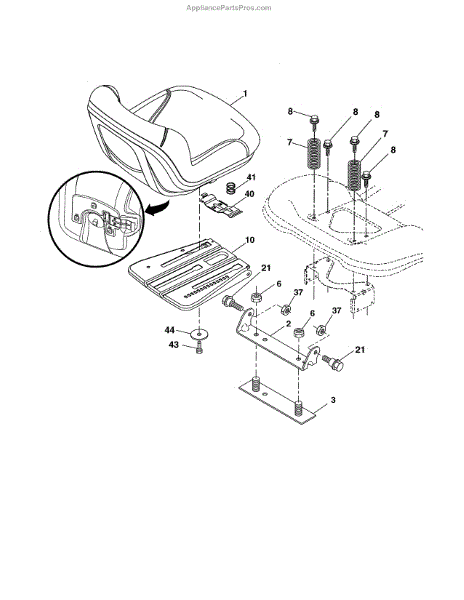 AppliancePartsPros.com

1
8
8
8
7
7
8
41
40
10
21
6
37
6
37
2
44
43
21
3