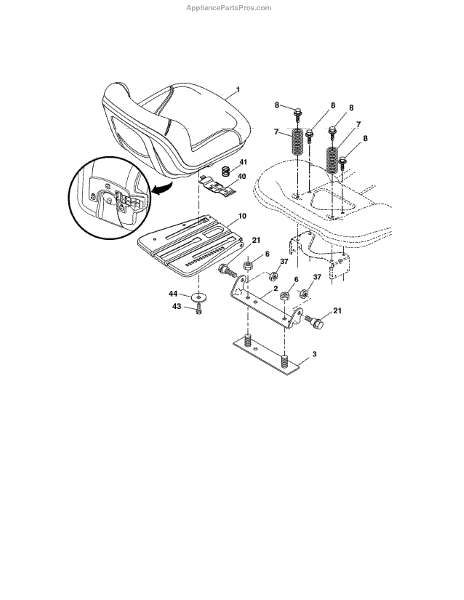 AppliancePartsPros.com

1
8
8
8
7
7
8
41
40
10
21
6
37
6
37
2
21
44
43
3