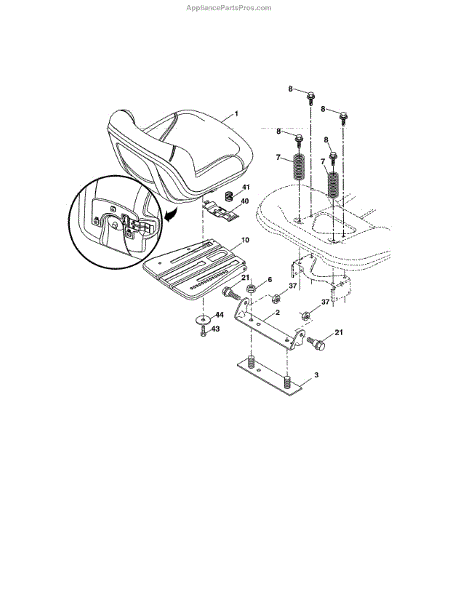 AppliancePartsPros.com

8
8
1
8
8
7
7
41
40
10
21
6
37
37
2
44
43
21
3