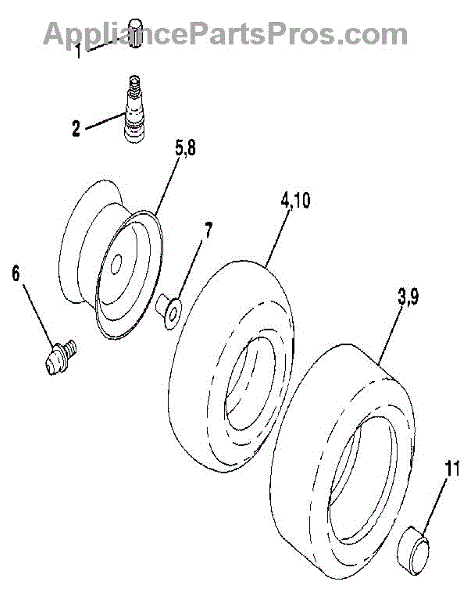 AppliancePartsPros.com

1

2

5,8

4,10

7

6

3,9

11