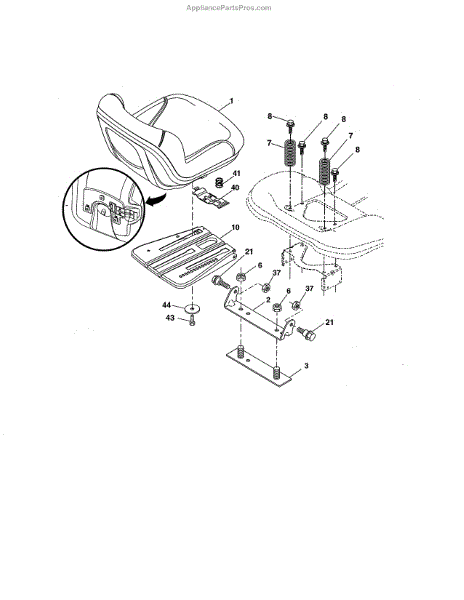 AppliancePartsPros.com

1
8
8
8
7
7
8
41
40
10
21
6
37
6
37
2
44
43
21
3