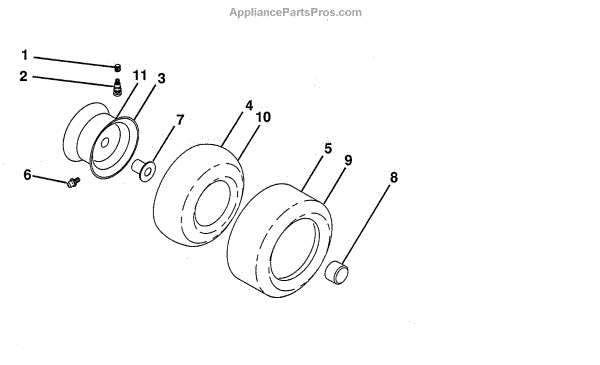 AppliancePartsPros.com

1
2
11
3
7
4
10
5
9
8
6