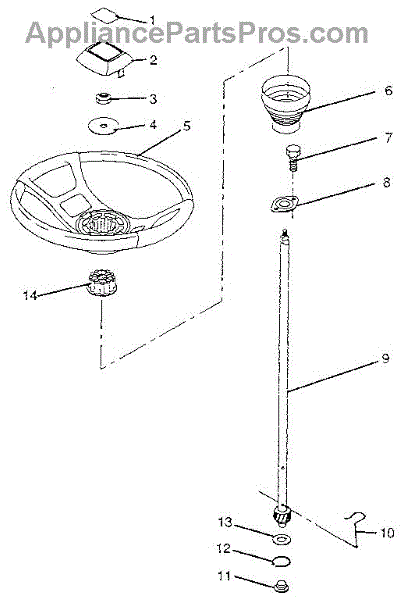 AppliancePartsPros.com

1
2
3
4
5
6
7
8
14
9
13
10
12
11