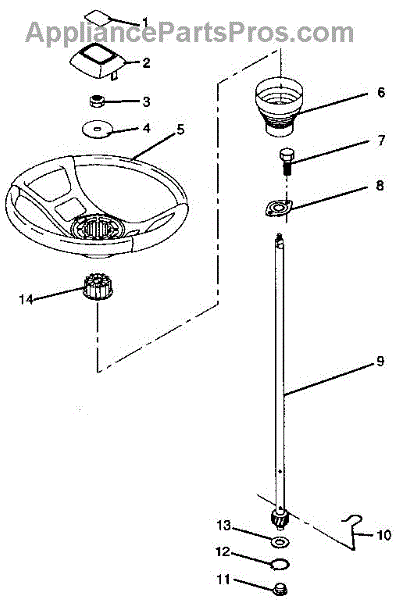 AppliancePartsPros.com

1
2
3
4
5
6
7
8
14
9
13
10
12
11