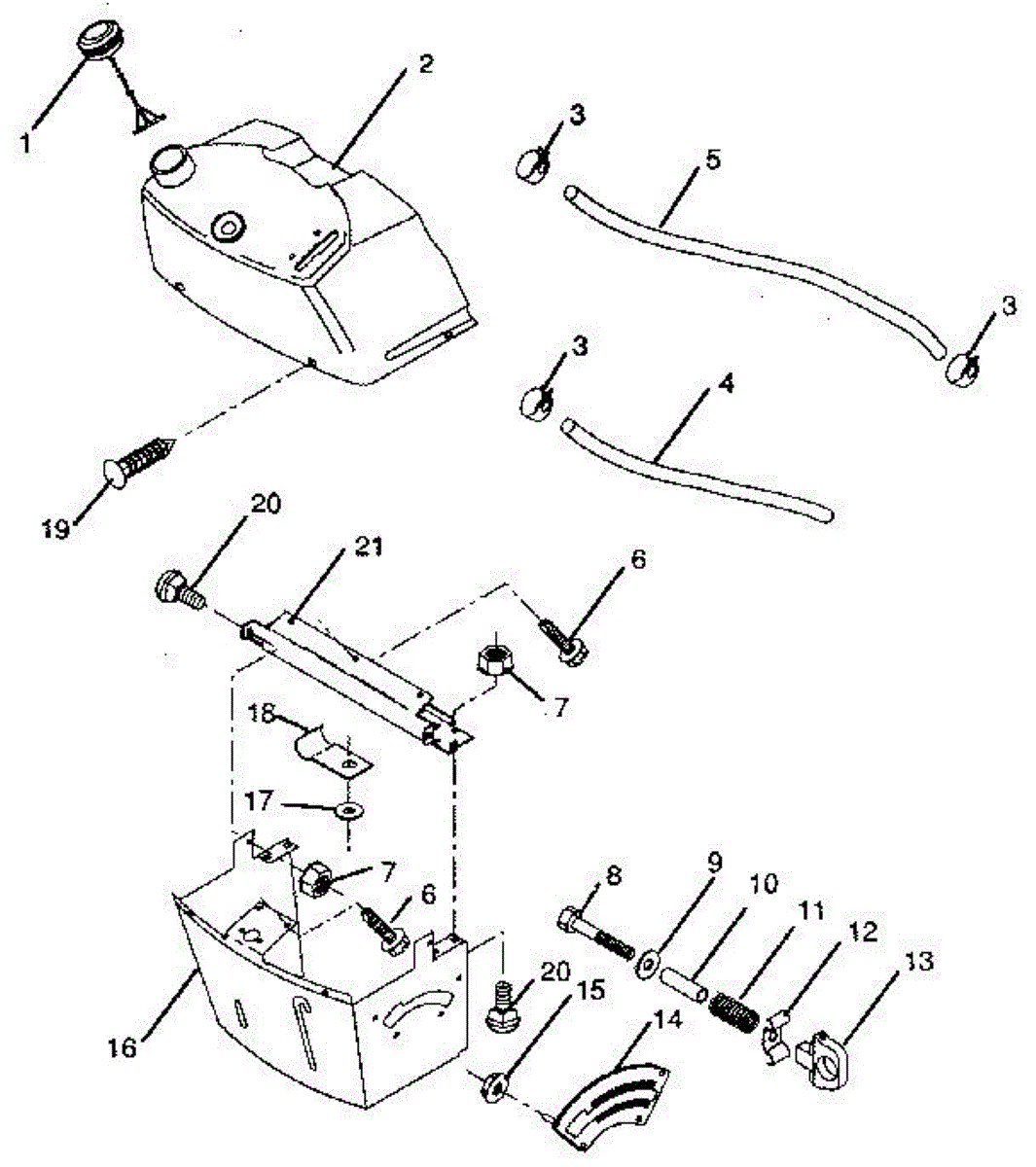 1
2
3
5
3
3
4
19
20
21
6
7
18
17
7
6
8
9
10
11
12
13
20
15
14
16