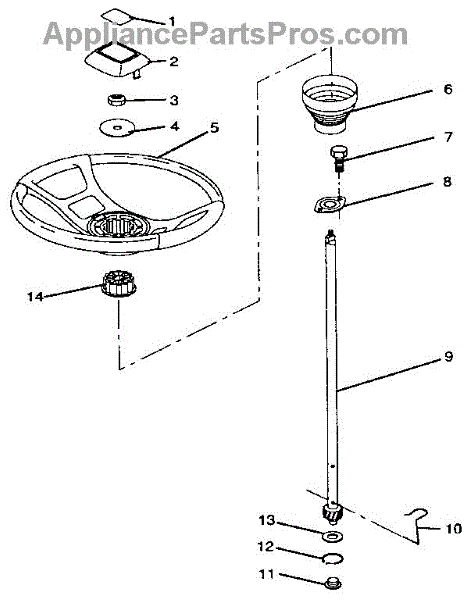 AppliancePartsPros.com

1
2
3
4
5
6
7
8
14
9
13
10
12
11