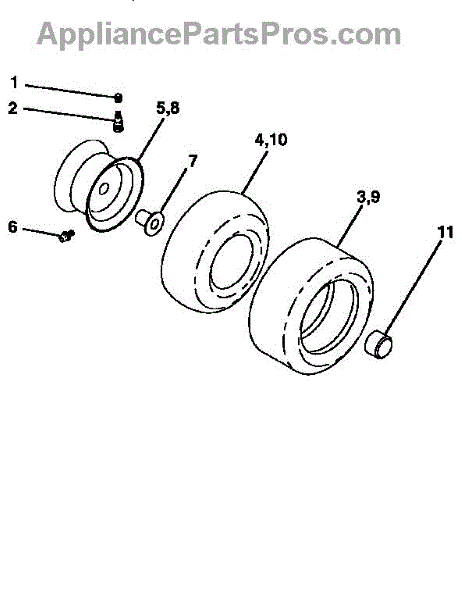 AppliancePartsPros.com

1

2

5,8

4,10

7

3,9

6

11