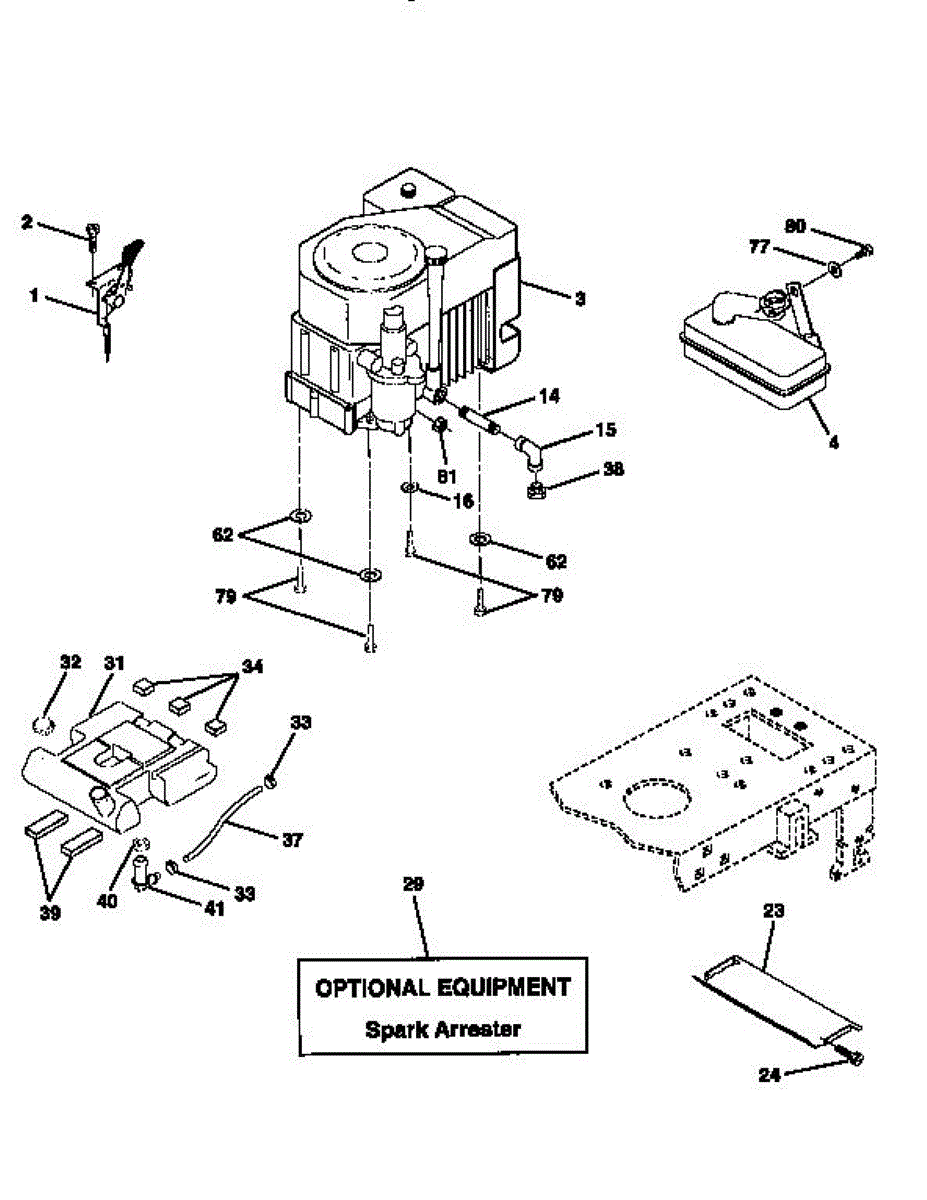 2
1
3
80
77
4
14
15
81
38
16
62
62
79
79
32
31
34
33
37
39
40
41
33
29
OPTIONAL EQUIPMENT
Spark Arrester
23
24