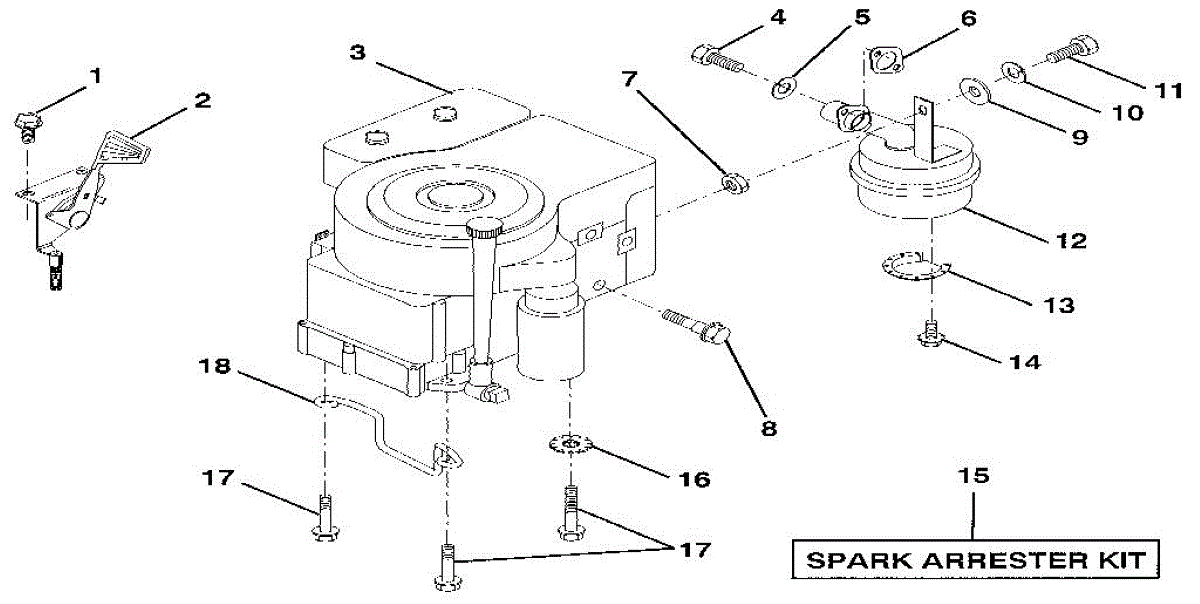 1
2
3
4
5
6
7
11
10
9
12
13
14
8
18
16
17
17
15
SPARK ARRESTER KIT