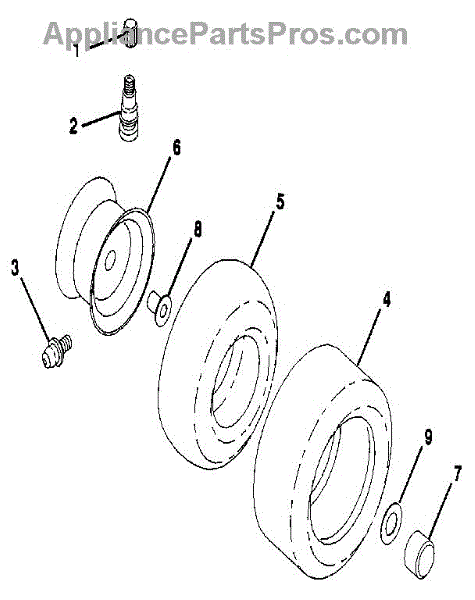 AppliancePartsPros.com

1
2
6
5
8
3
4
9
7