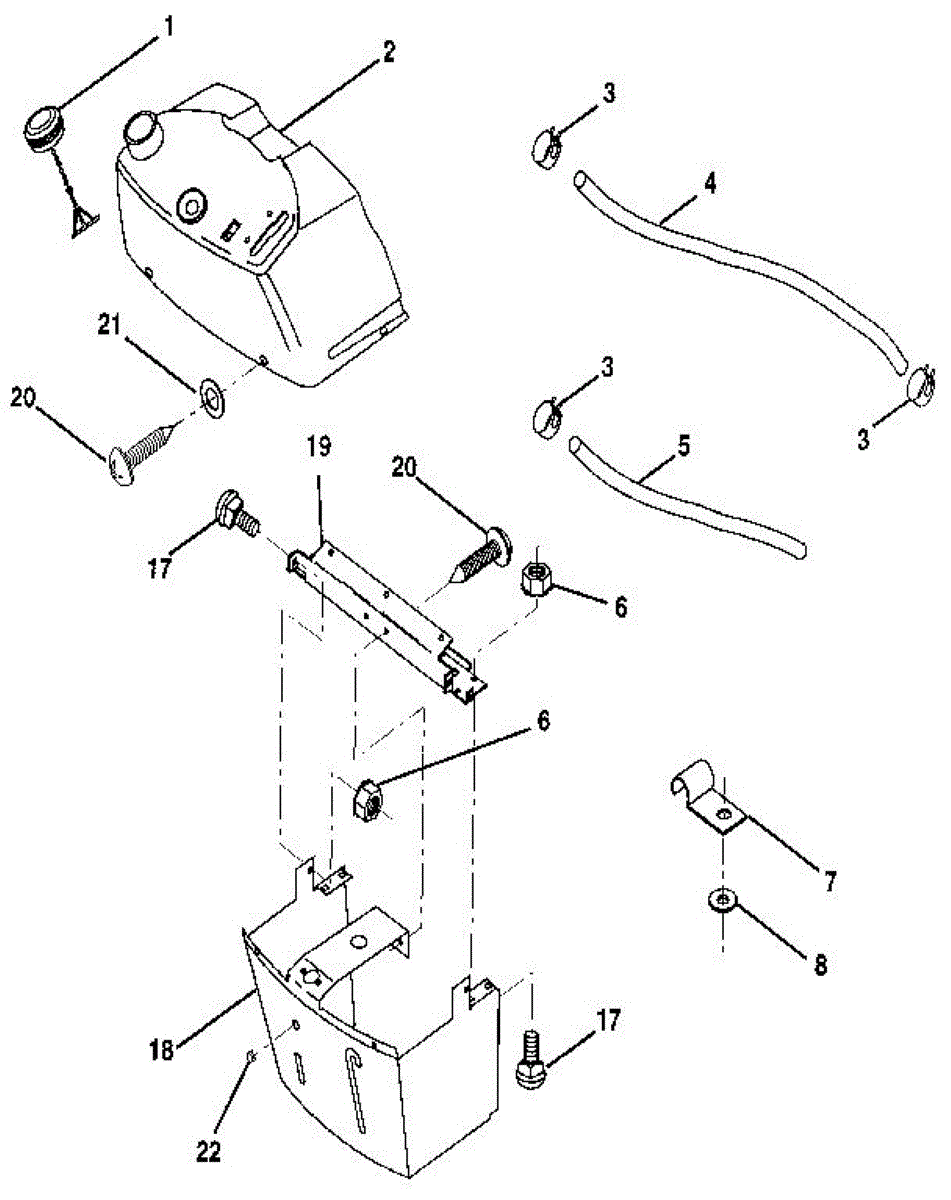 1
2
3
4
21
20
3
3
5
19
20
17
6
6
7
8
18
17
22