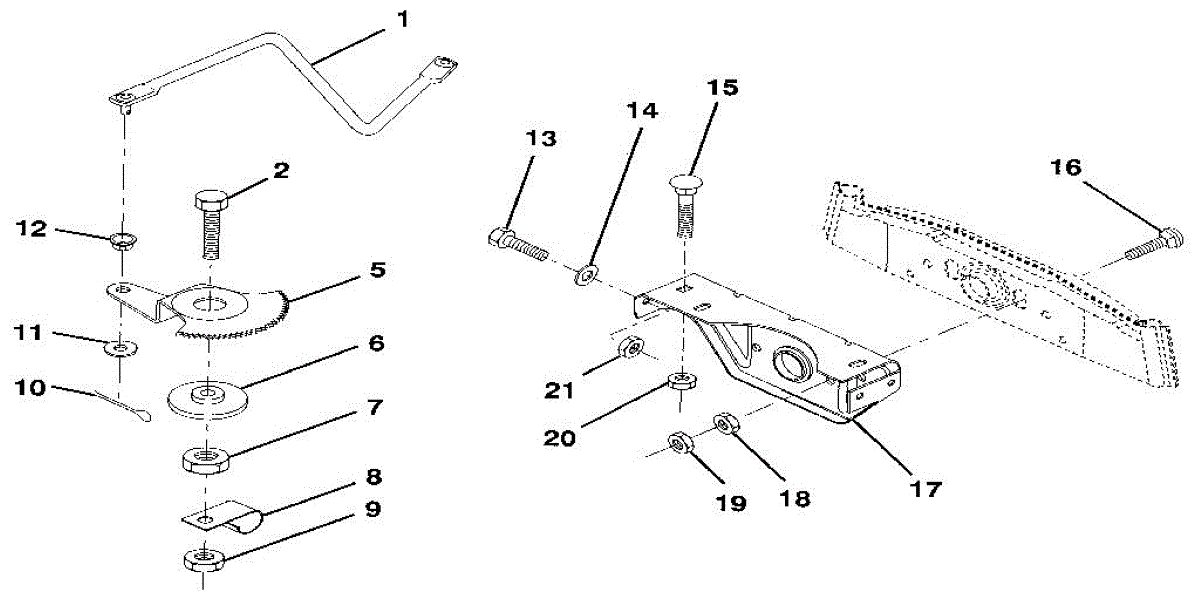 1
2
12
5
11
6
10
7
8
9
13
14
15
16
21
20
19
18
17