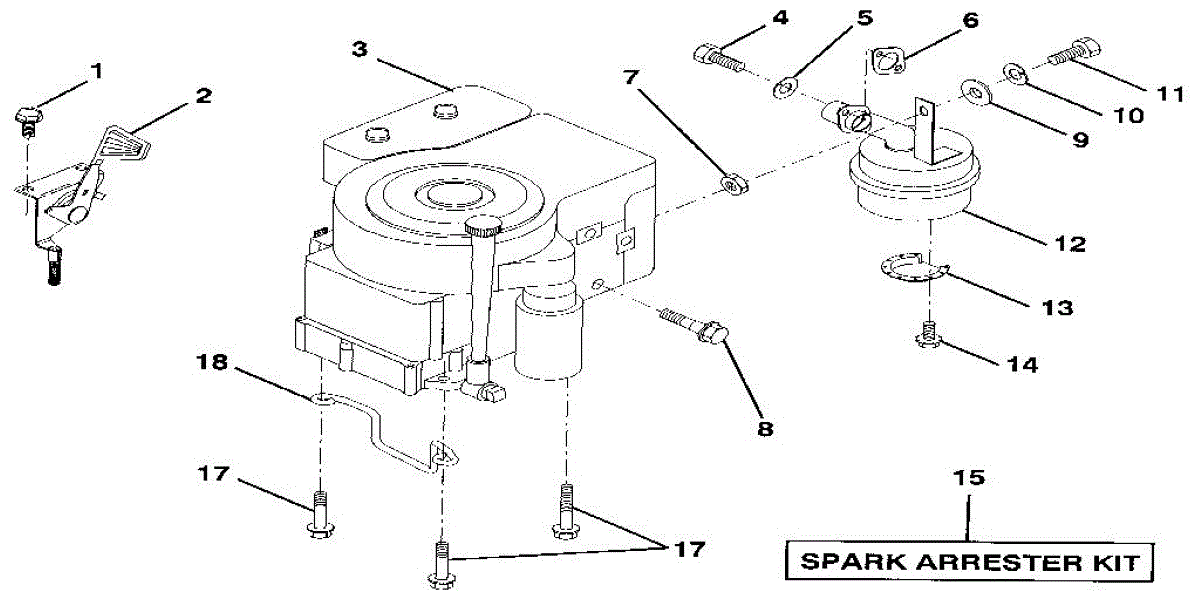 1
2
3
4
5
6
7
11
10
9
12
13
14
8
18
17
17
15
SPARK ARRESTER KIT