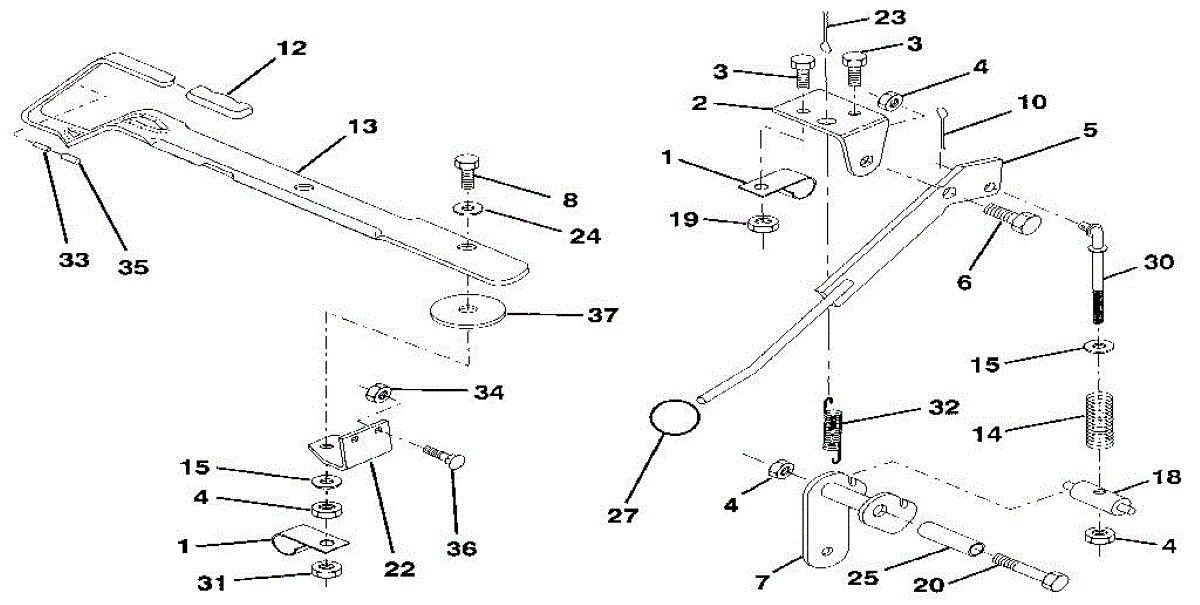 12
13
33
35
8
24
37
34
15
4
1
31
22
36
23
3
3
4
2
10
5
1
19
6
30
15
32
14
27
4
18
4
7
25
20