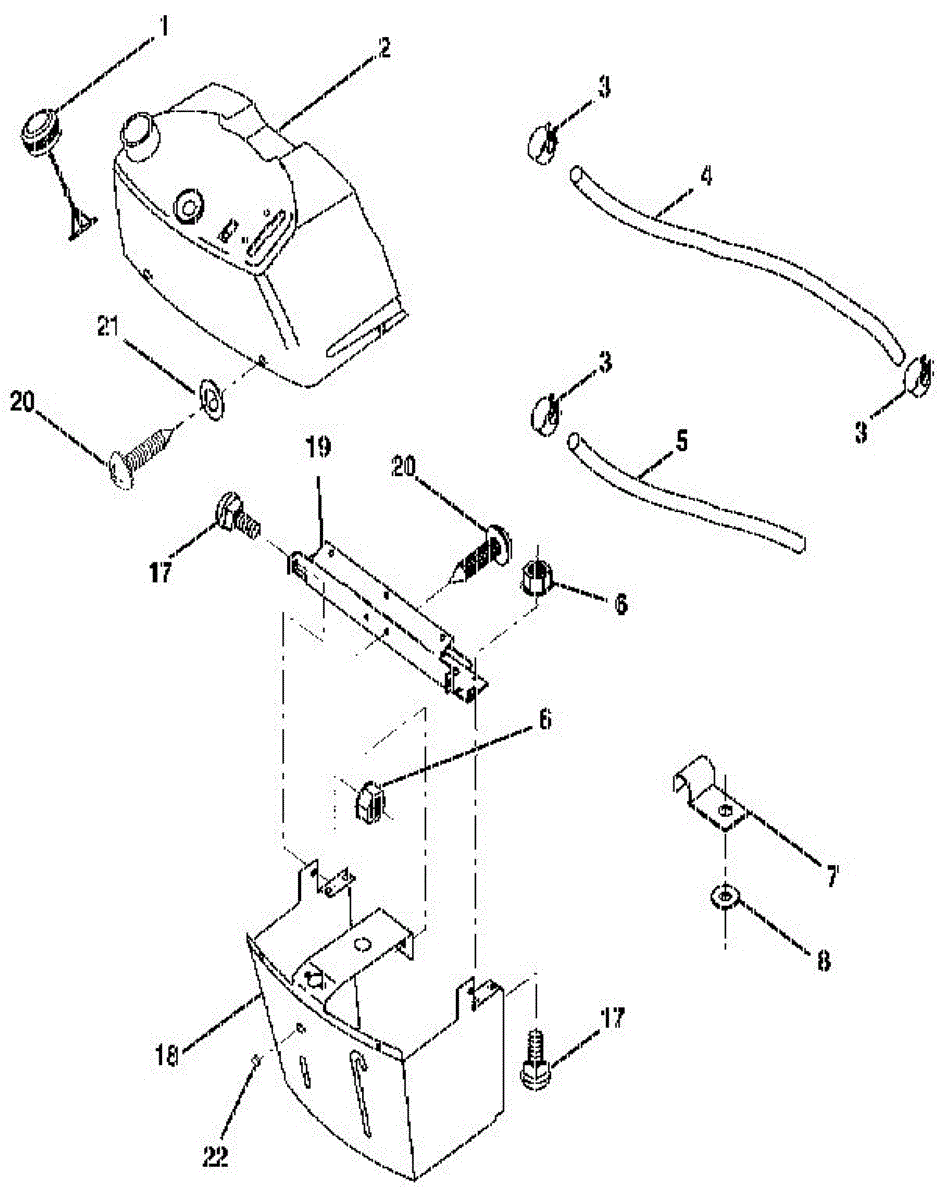 1
2
3
4
21
20
3
3
5
19
20
17
6
6
7
8
18
17
22