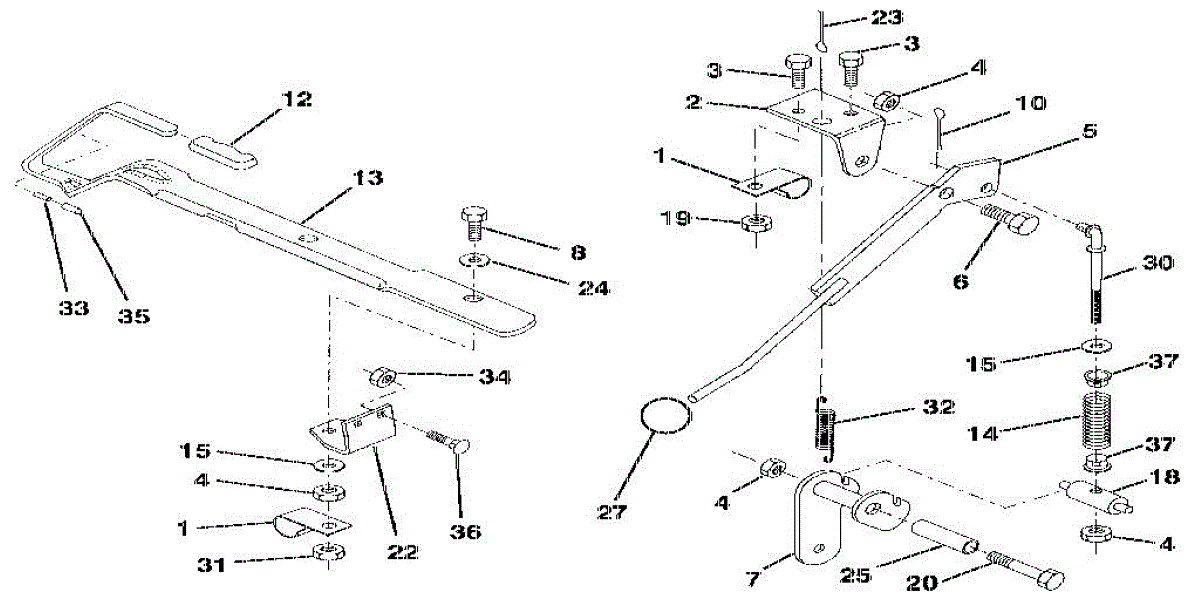 12
13
33
35
8
24
34
15
4
1
31
22
36
23
3
3
4
2
10
5
1
19
6
30
15
37
14
37
18
4
32
27
4
7
25
20