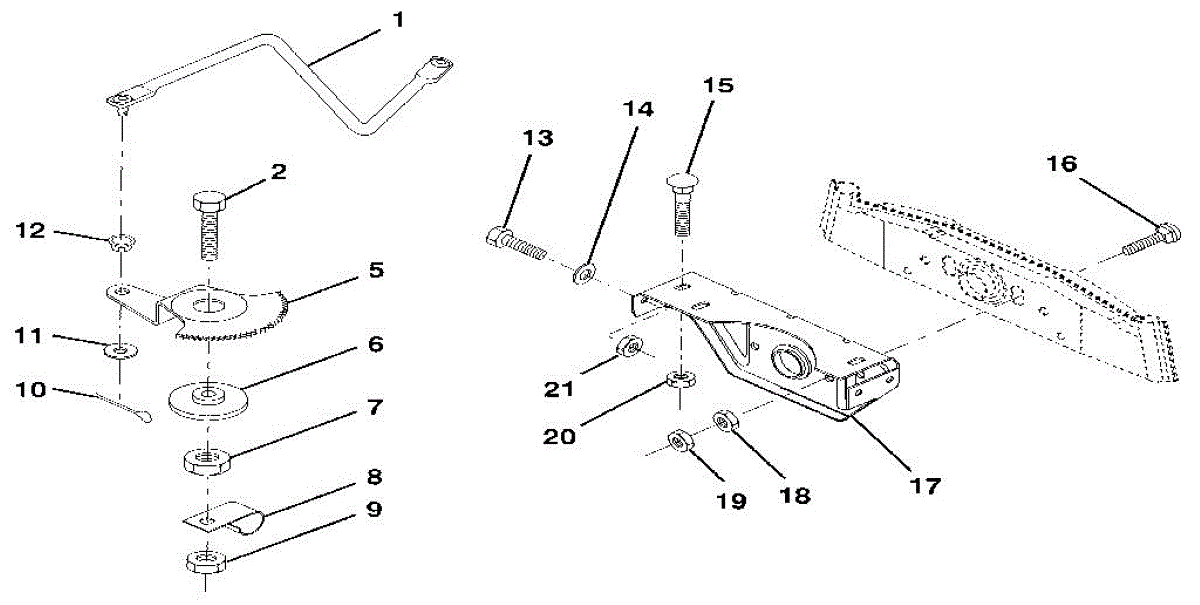 1
2
12
5
11
6
10
7
8
9
13
14
15
16
21
20
19
18
17