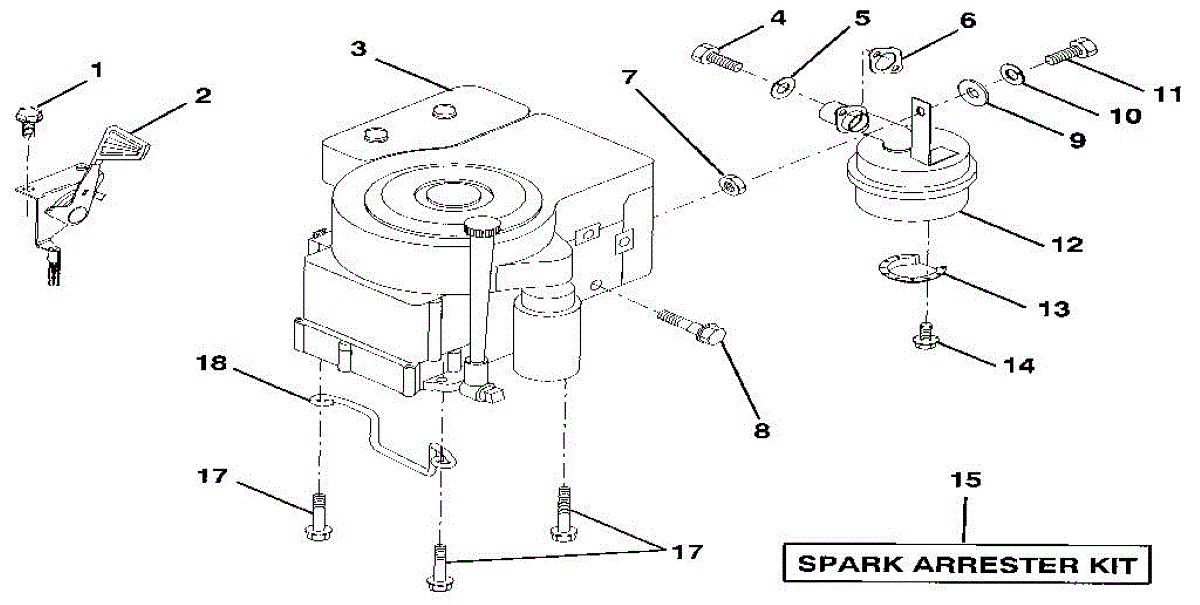 1
2
3
4
5
6
7
11
10
9
12
13
14
8
18
17
17
15
SPARK ARRESTER KIT