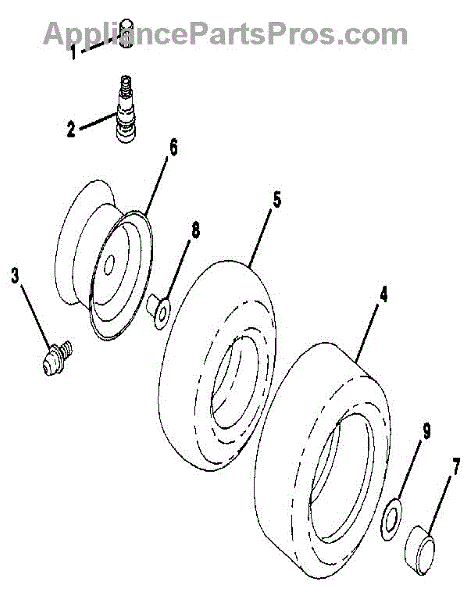 AppliancePartsPros.com

1
2
6
5
8
3
4
9
7