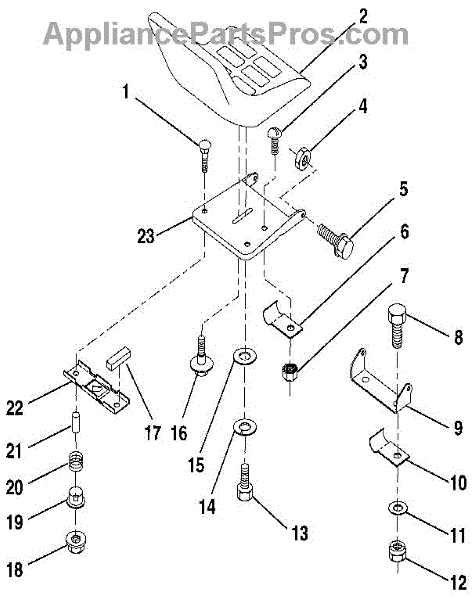 AppliancePartsPros.com

2
3
1
4
5
23
6
7
8
22
17
16
15
9
21
20
14
10
19
13
11
18
12