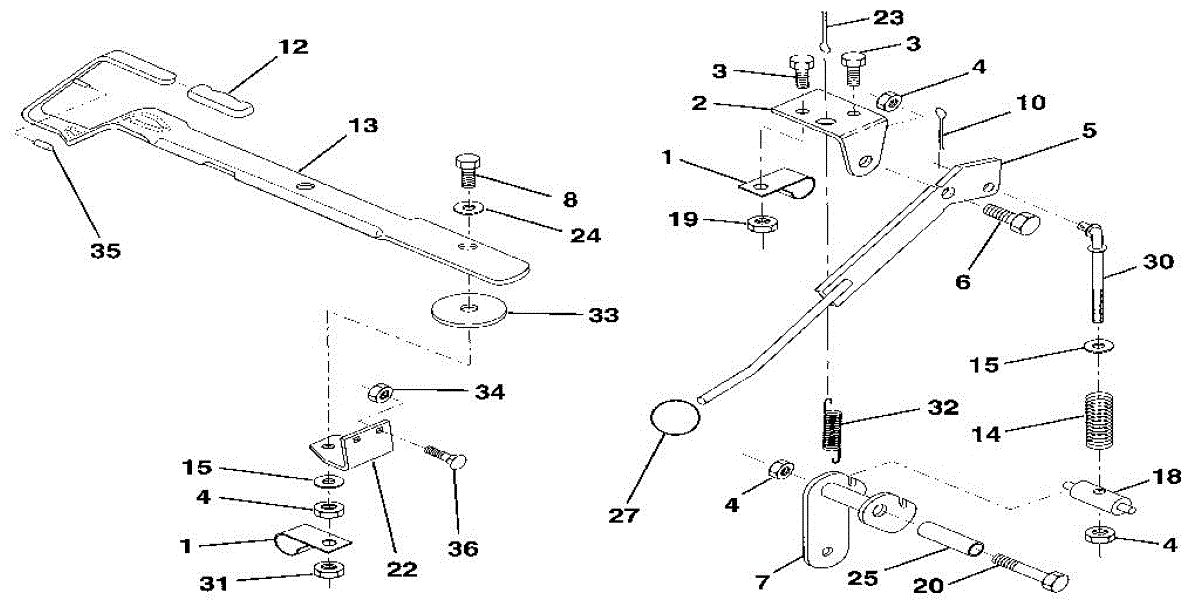 12
13
35
8
24
33
34
15
4
1
31
22
36
23
3
3
4
2
10
5
1
19
6
30
15
32
14
27
4
18
4
7
25
20