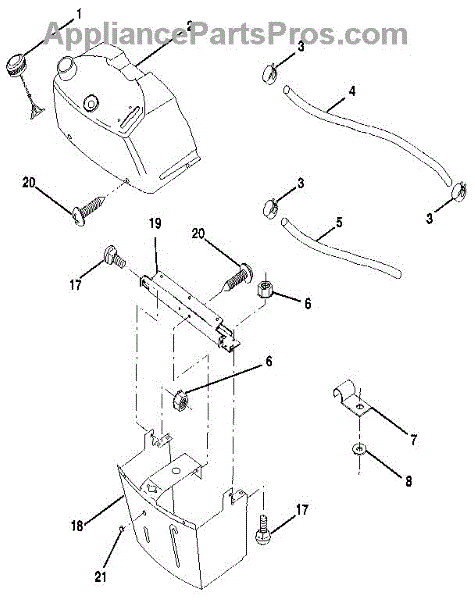 AppliancePartsPros.com

1
2
3
4
20
3
3
5
19
20
17
6
6
7
8
18
17
21