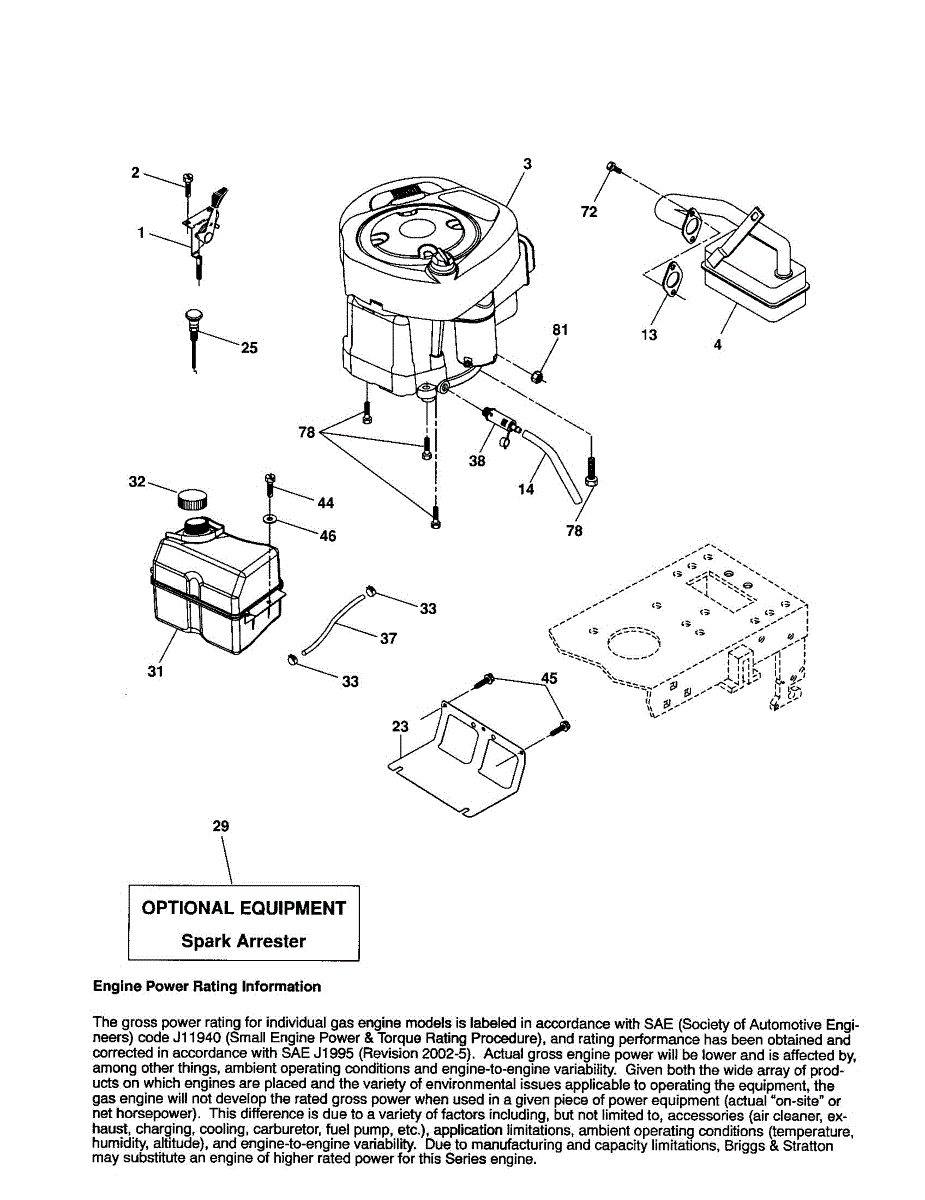 2
1
25
3
72
13
4
81
78
38
14
78
32
44
46
31
33
37
33
45
23
29

OPTIONAL EQUIPMENT
Spark Arrester

Engine Power Rating Information

The gross power rating for individual gas engine models is labeled in accordance with SAE (Society of Automotive Engineers) code J11940 (Small Engine Power & Torque Rating Procedure), and rating performance has been obtained and corrected in accordance with SAE J1995 (Revision 2002-5). Actual gross engine power will be lower and is affected by, among other things, ambient operating conditions and engine-to-engine variability. Given both the wide array of products on which engines are placed and the variety of environmental issues applicable to operating the equipment, the gas engine will not develop the rated gross power when used in a given piece of power equipment (actual "on-site" or net horsepower). This difference is due to a variety of factors including, but not limited to, accessories (air cleaner, exhaust, charging, cooling, carburetor, fuel pump, etc.), application limitations, ambient operating conditions (temperature, humidity, altitude), and engine-to-engine variability. Due to manufacturing and capacity limitations, Briggs & Stratton may substitute an engine of higher rated power for this Series engine.