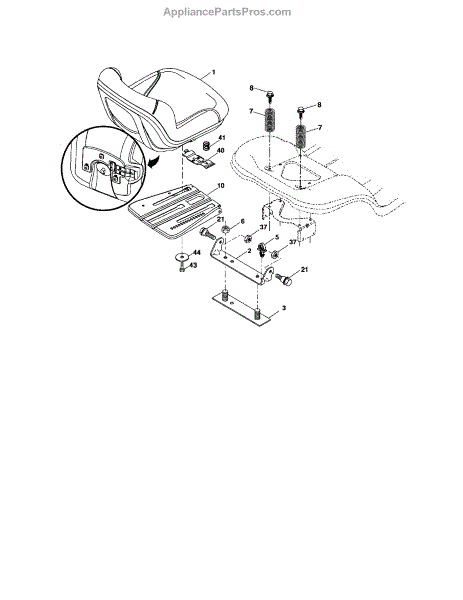 AppliancePartsPros.com

1
8
8
7
7
41
40
10
21
6
37
5
37
2
44
43
21
3