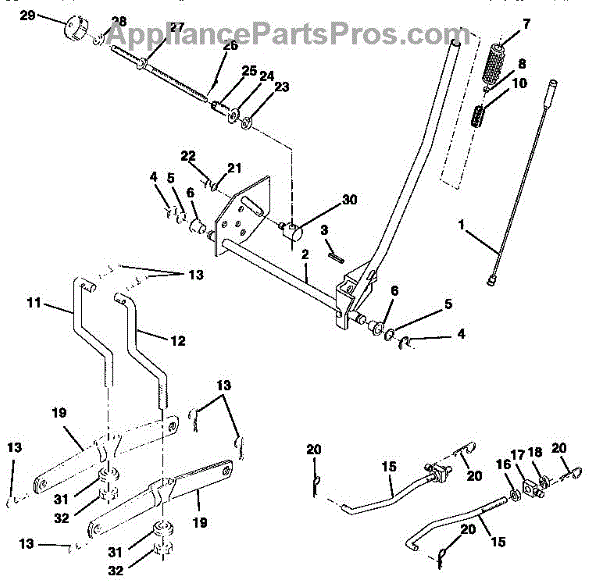 AppliancePartsPros.com

29 28 27 26 25 24 23 7 8 10

22 21 4 5 6 30 3 2 1

13 11 12 6 5 4

13 19 13 31 32 19 13 31 32

20 15 20 16 17 18 20 15 20