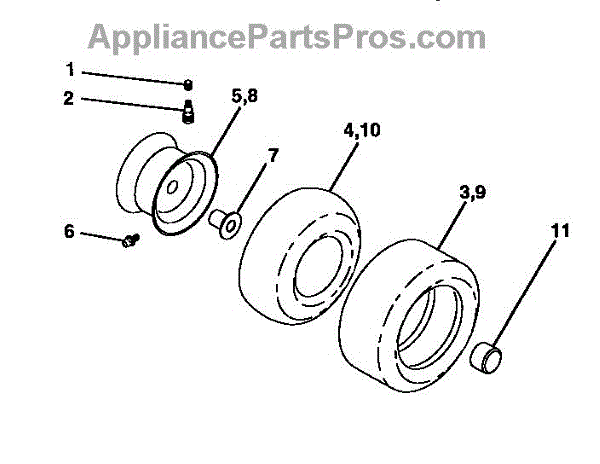 AppliancePartsPros.com

1
2
5,8
4,10
7
3,9
6
11