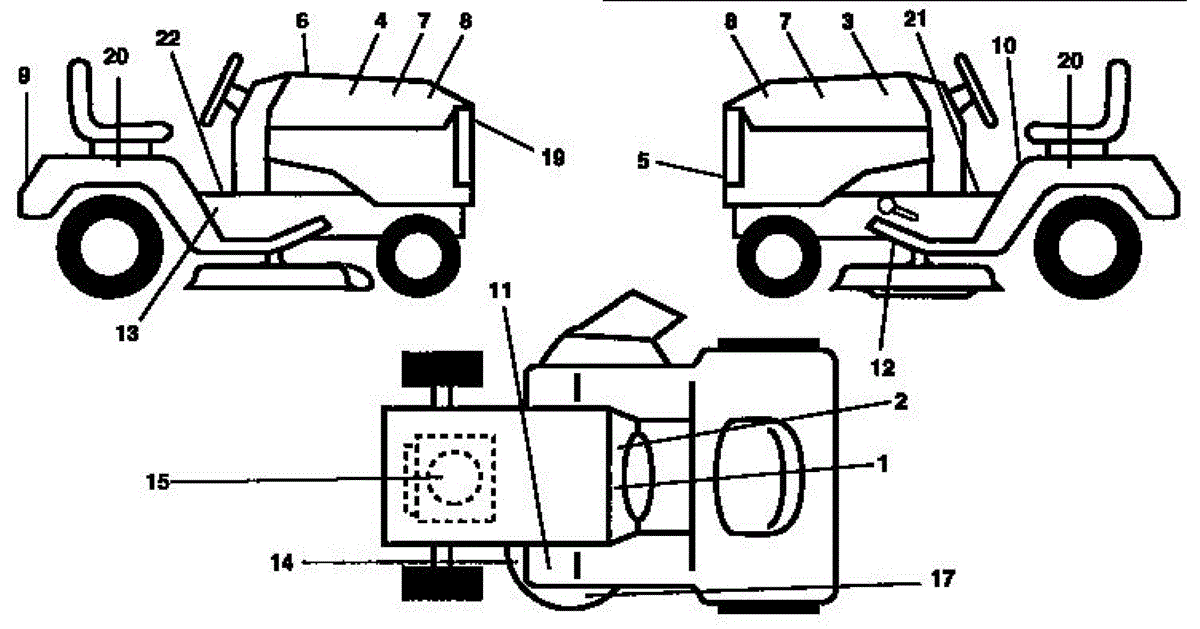 9
20
22
6
4
7
8
19
13
8
7
3
21
10
20
5
12
11
2
1
15
14
17