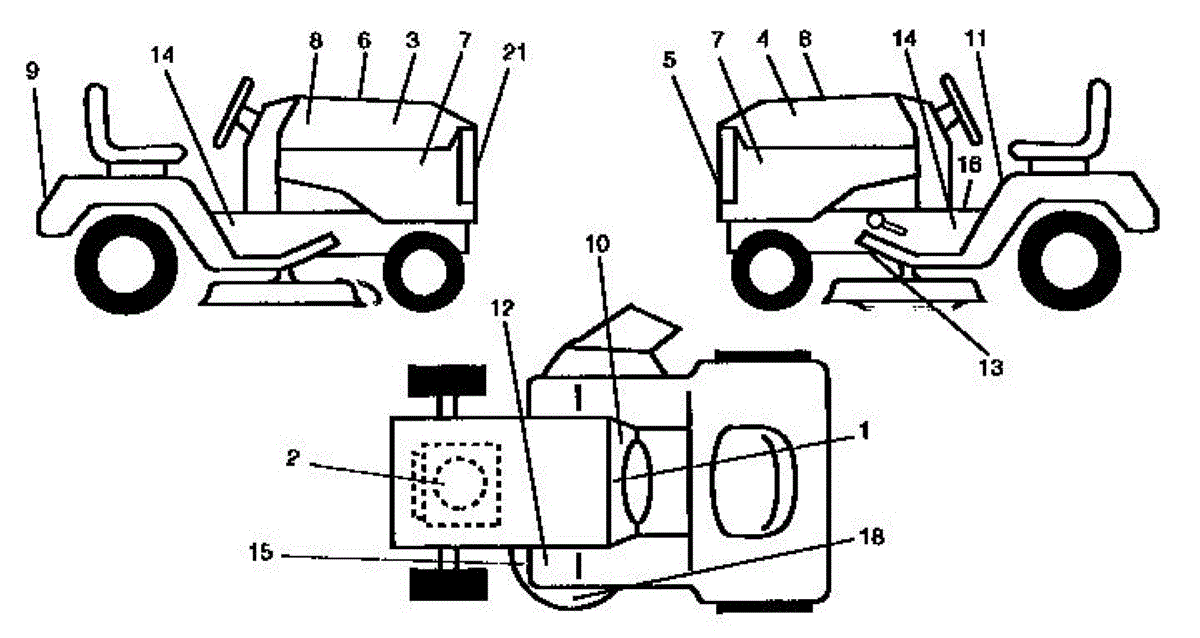 9
14
8
6
3
7
21
5
7
4
8
14
11
16
10
12
13
2
1
15
18