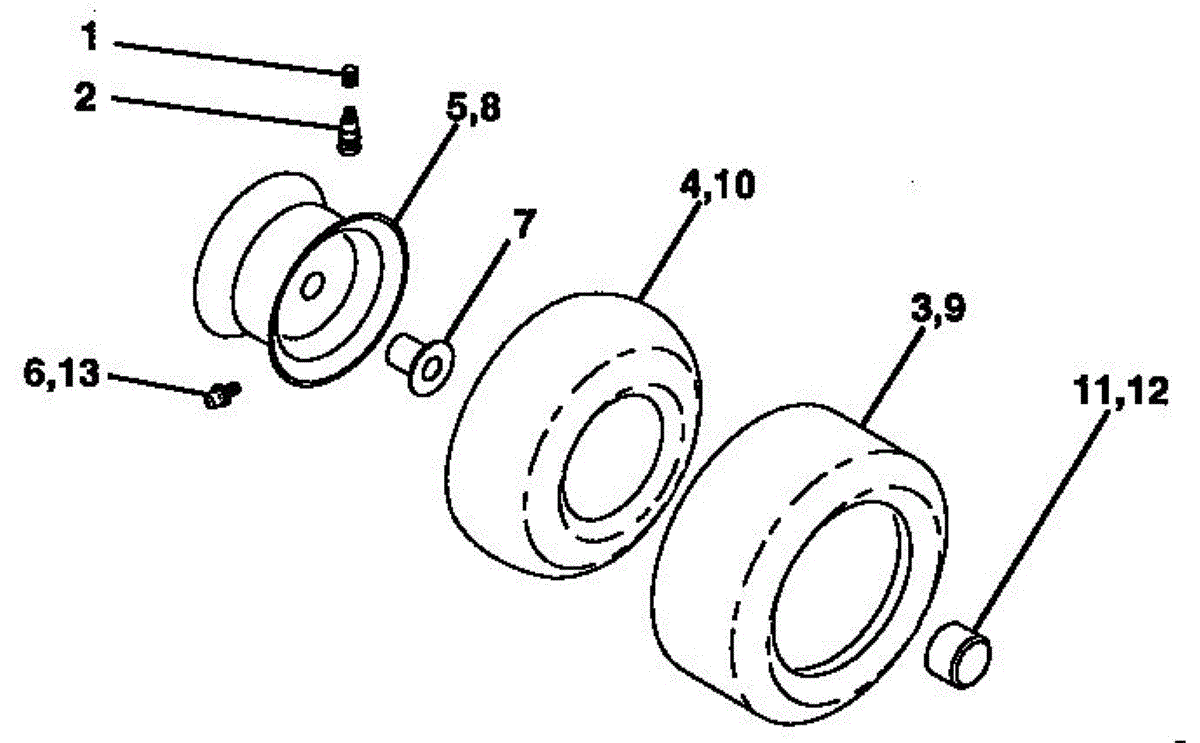 1
2
5,8
4,10
7
3,9
6,13
11,12