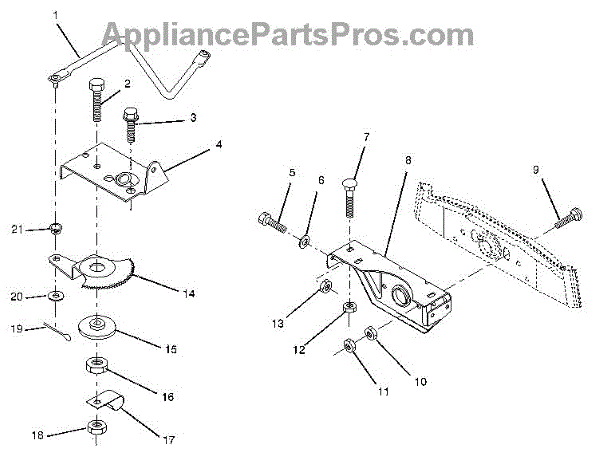 AppliancePartsPros.com

1
2
3
4
21
14
20
19
15
16
17
18
5
6
7
8
9
13
12
11
10