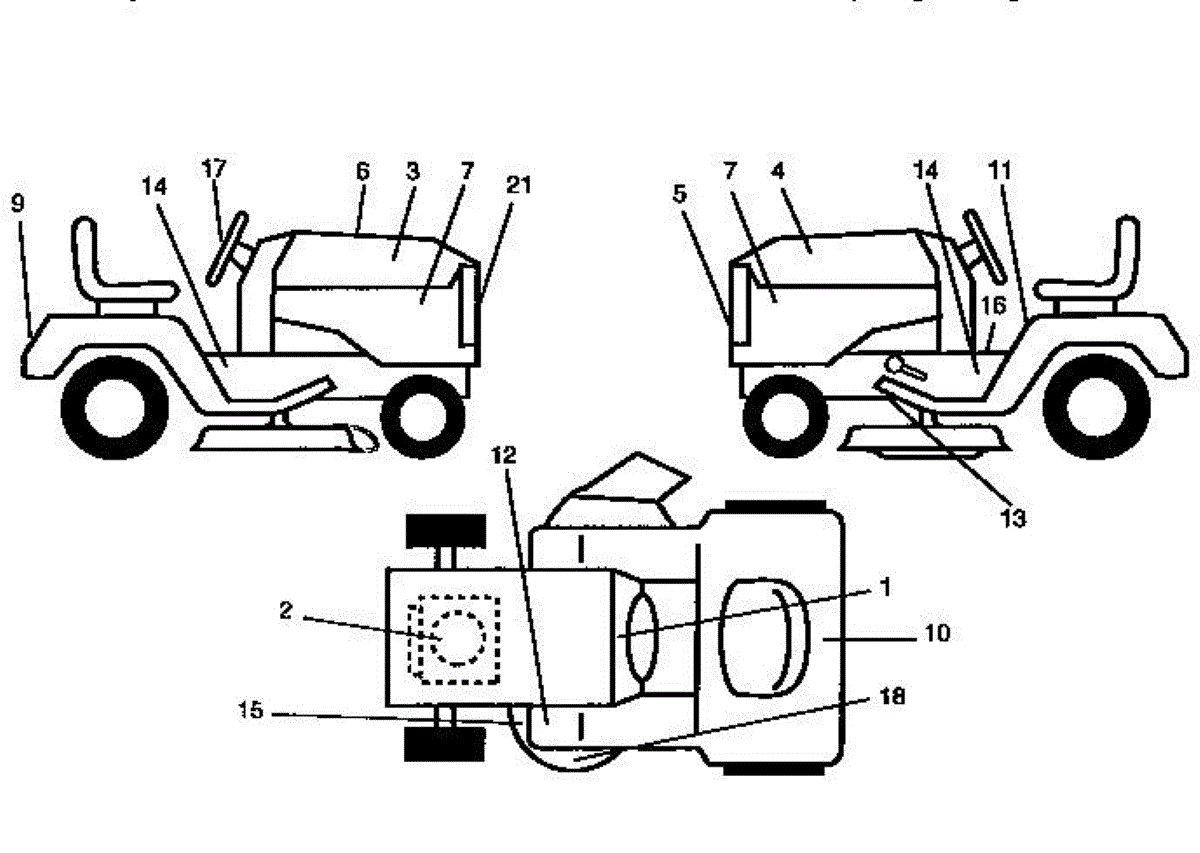 9
14
17
6
3
7
21
5
7
4
14
11
16
13
12
2
1
10
15
18